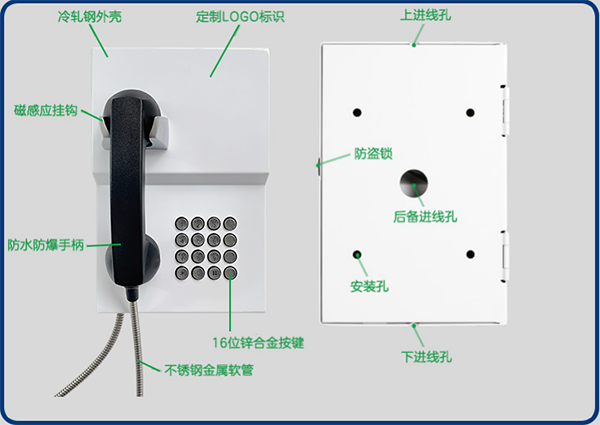 冷轧钢外壳

定制LOGO标识

磁感应挂钩

防水防爆手柄

16位锌合金按键

不锈钢金属软管

上进线孔

防盗锁

后备进线孔

安装孔

下进线孔